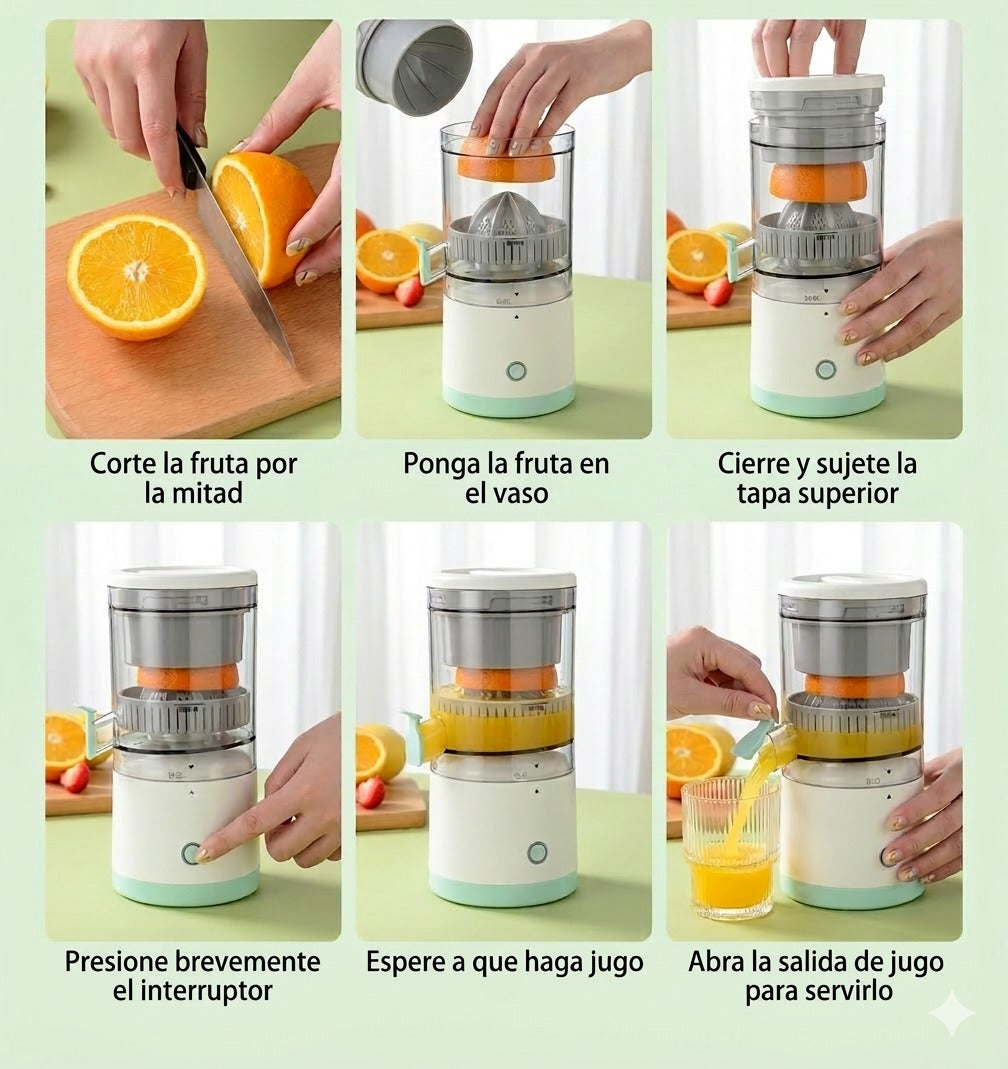 Corte la fruta por la mitad

Ponga la fruta en el vaso

Cierre y sujete la tapa superior

Presione brevemente el interruptor

Espere a que haga jugo

Abra la salida de jugo para servirlo